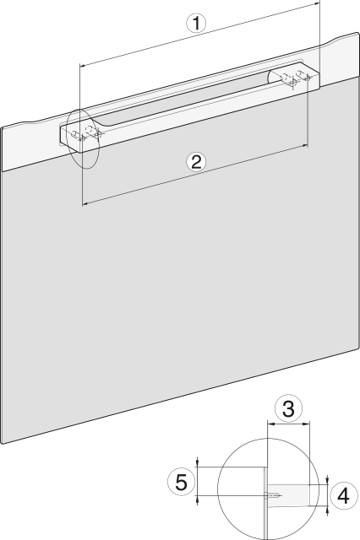 1
2
3
5
4