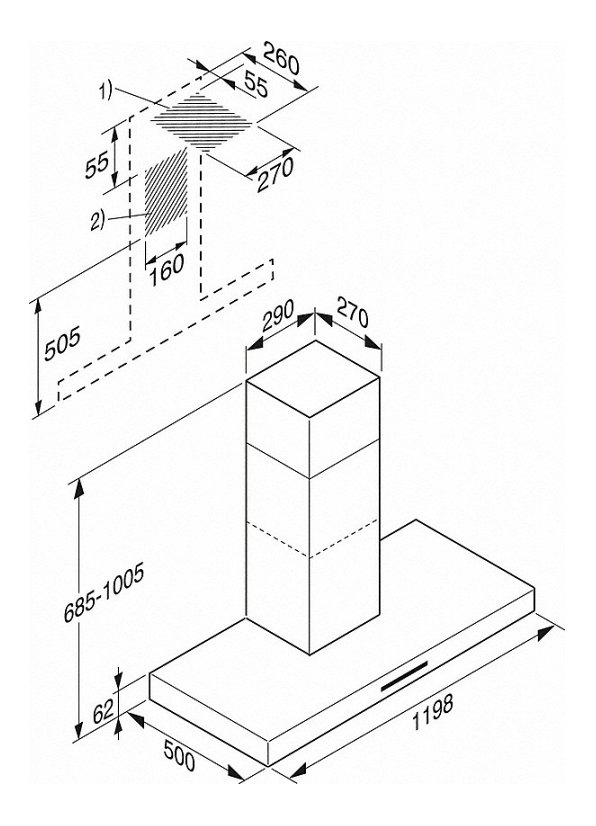 260
55
1)
55
270
2)
160
505
290
270
685-1005
62
500
1198