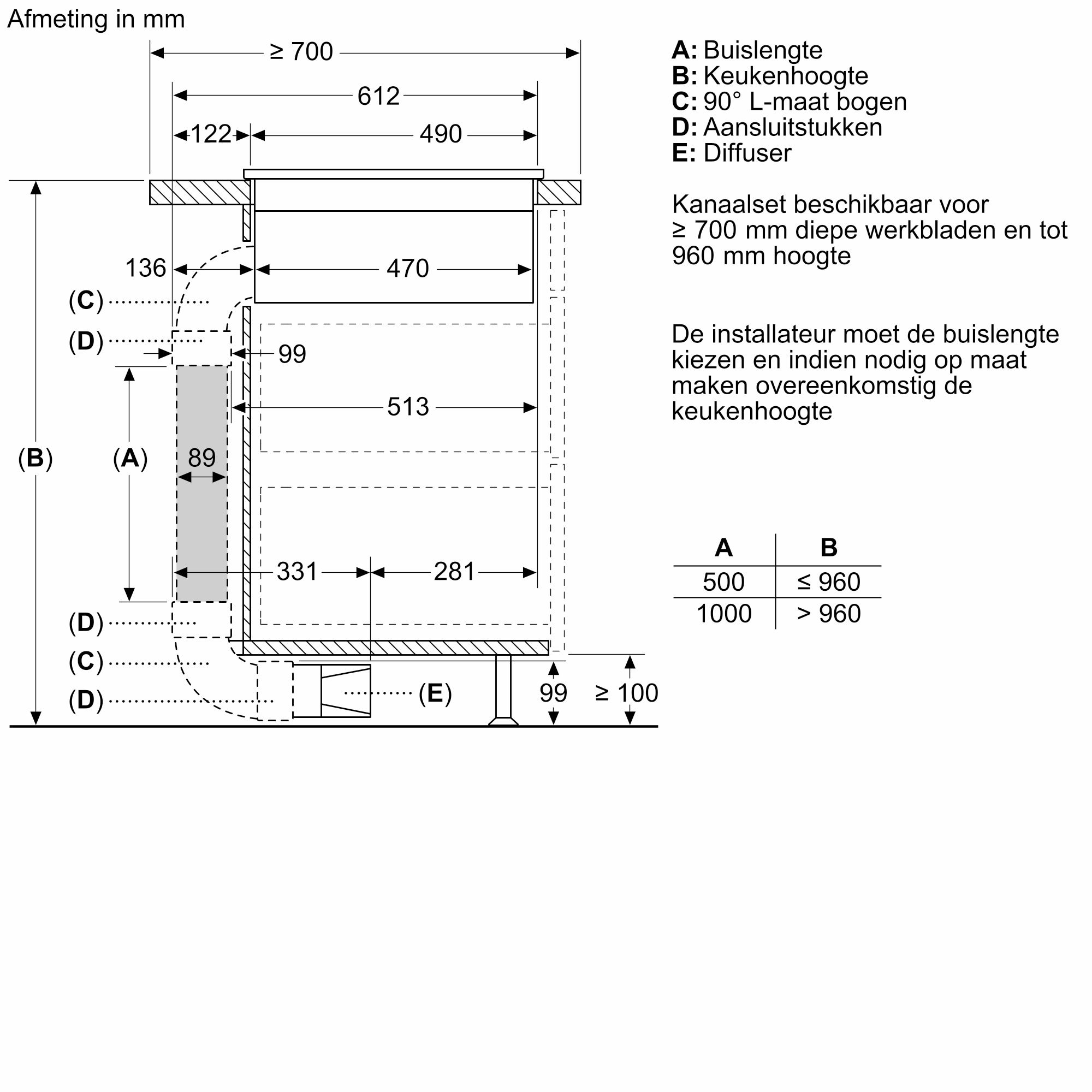 Afmeting in mm

≥ 700
612
122
490
136
470
(C)
(D)
99
513
(B)
(A)
89
331
281
(D)
(C)
(D)
(E)
99
≥ 100

A: Buislengte
B: Keukenhoogte
C: 90° L-maat bogen
D: Aansluitstukken
E: Diffuser

Kanaalset beschikbaar voor ≥ 700 mm diepe werkbladen en tot 960 mm hoogte

De installateur moet de buislengte kiezen en indien nodig op maat maken overeenkomstig de keukenhoogte

| A | B |
|---|---|
| 500 | ≤ 960 |
| 1000 | > 960 |