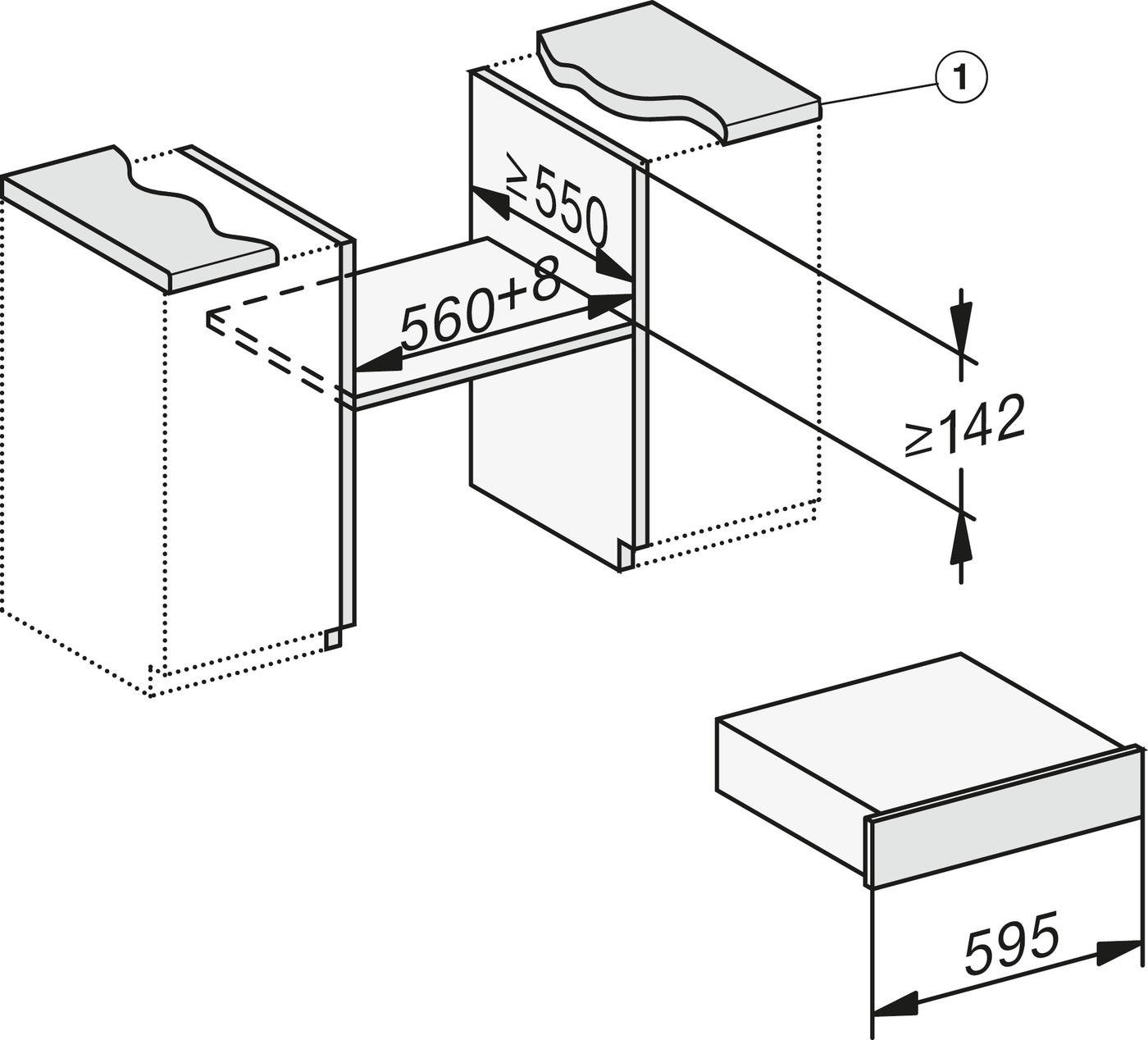 1

≥550

560+8

≥142

595