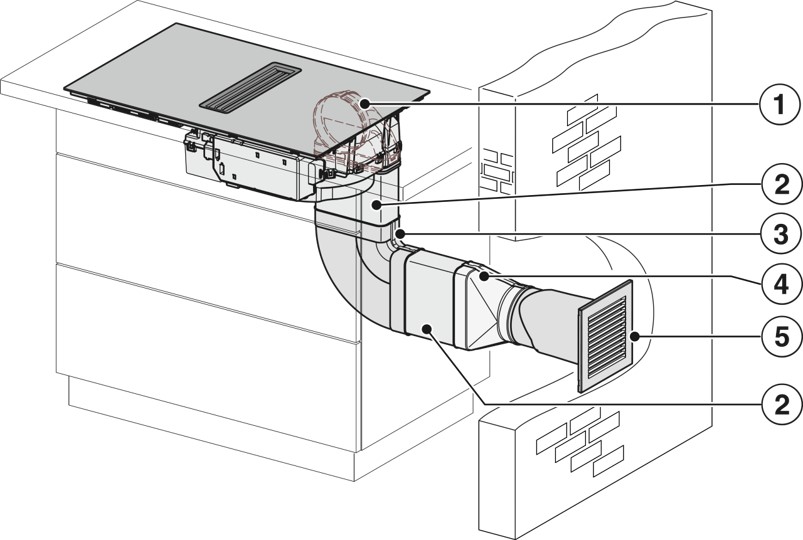 1
2
3
4
5
2