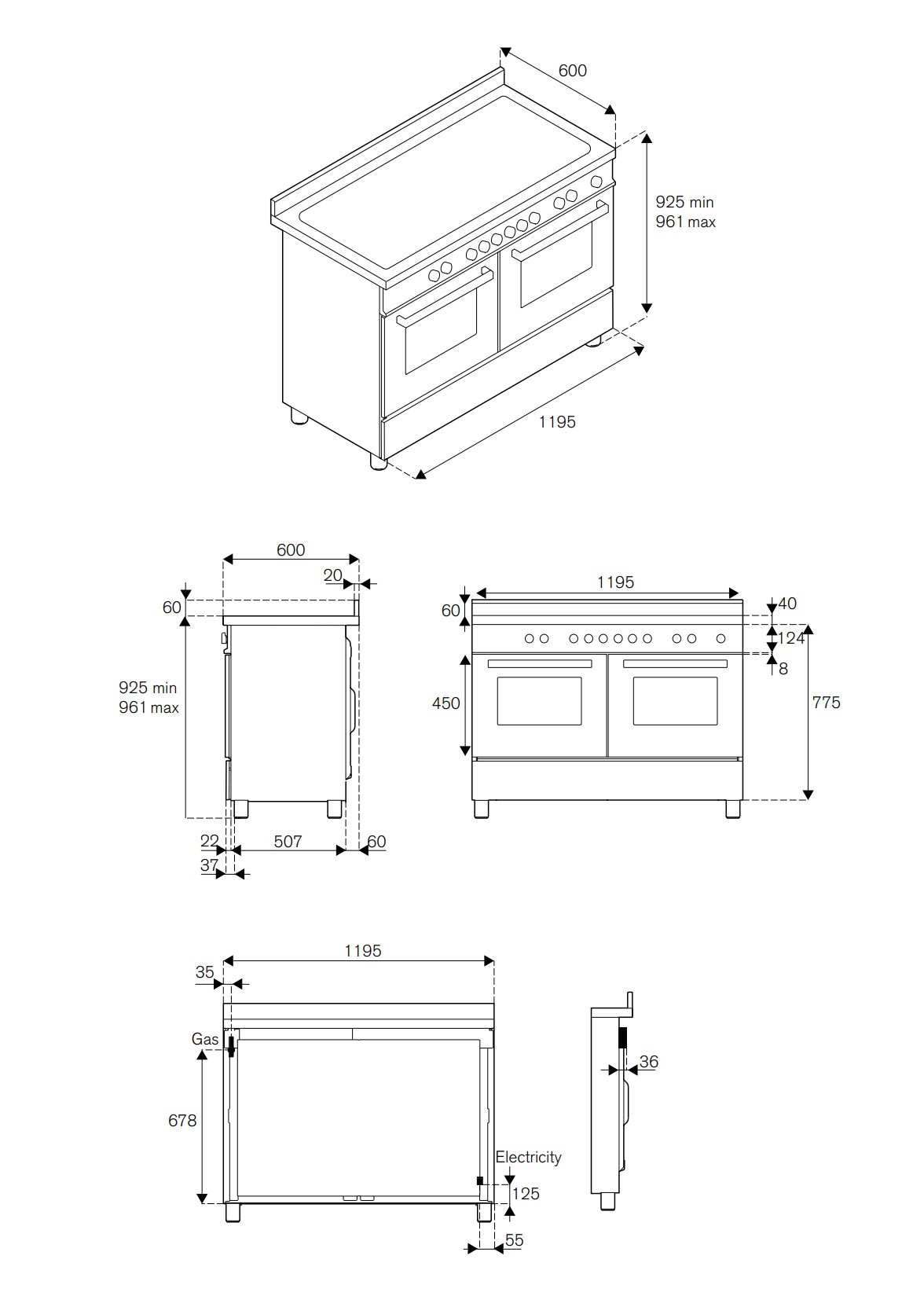 600

925 min
961 max

1195

600

20

60

925 min
961 max

22

507

60

37

1195

60

40

124

8

450

775

1195

35

Gas

678

Electricity

125

55

36