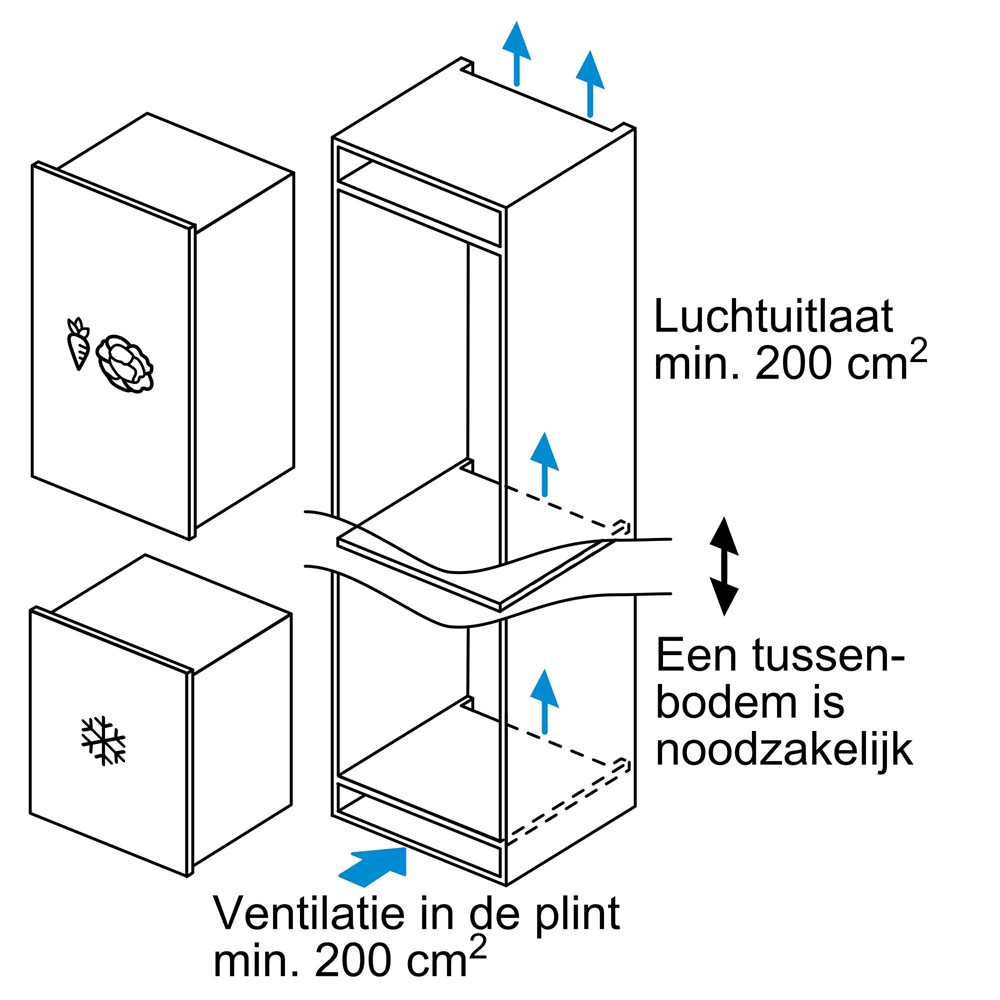 Luchtuitlaat min. 200 $cm^2$

Een tussenbodem is noodzakelijk

Ventilatie in de plint min. 200 $cm^2$