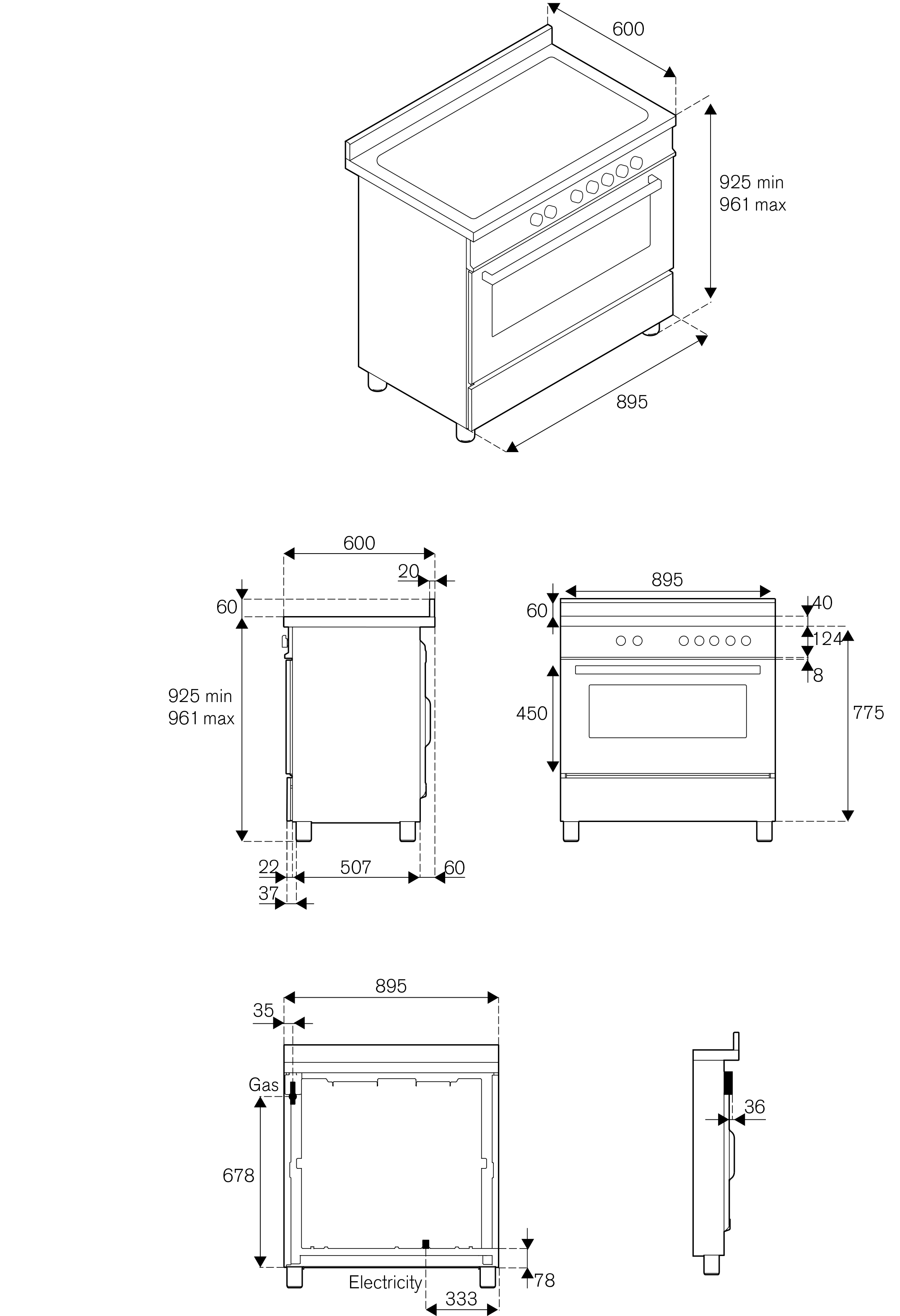 600

925 min
961 max

895

600

20

60

925 min
961 max

22

507

60

37

895

60

40

124

8

450

775

895

35

Gas

678

Electricity

78

333

36