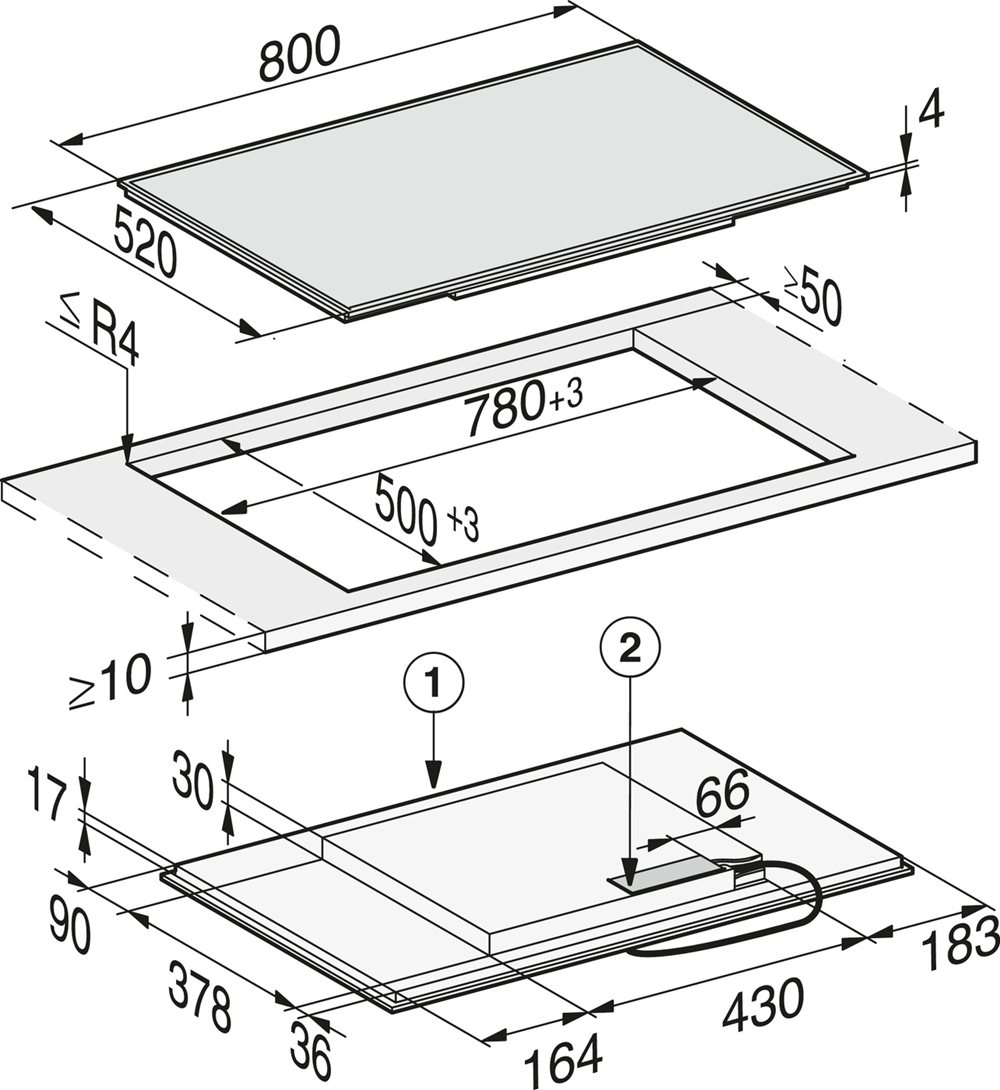 800
4
520
≥50
≤ R4
780+3
500 +3
≥10
1
2
17
30
66
90
378
36
164
430
183