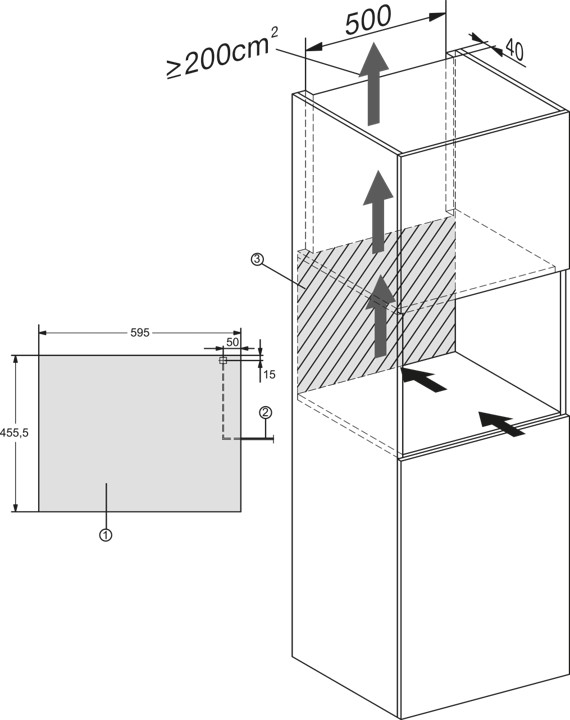 500
$\geq 200cm^2$
40
③
595
50
15
455,5
②
①