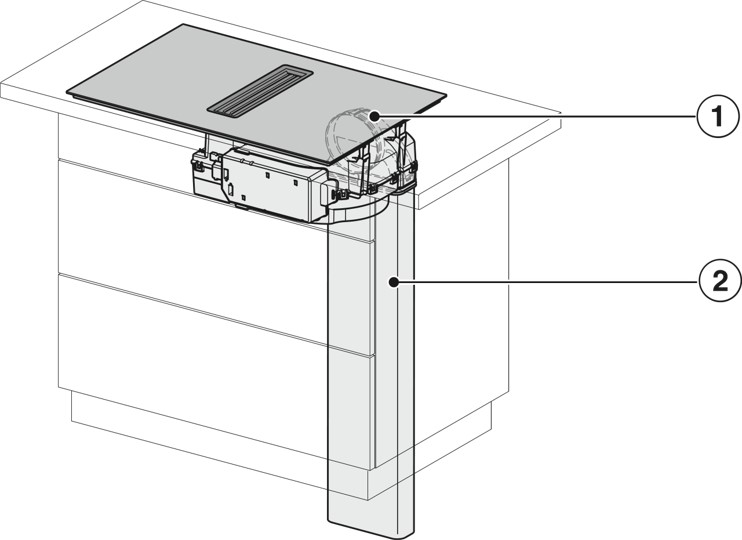 1
2