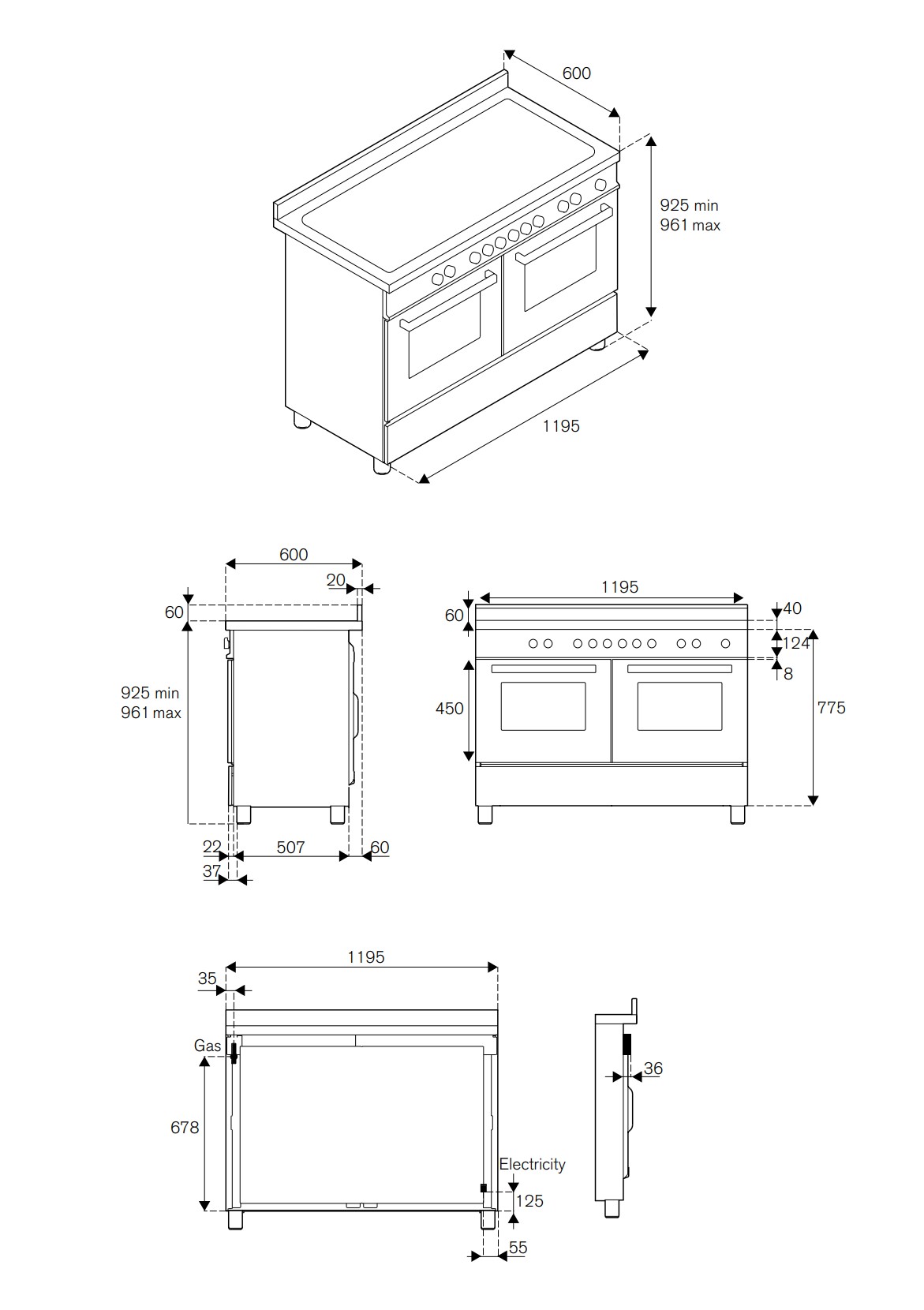 600

925 min
961 max

1195

600

20

60

925 min
961 max

22
507
60
37

1195

60
40
124
8

450
775

1195

35

Gas

678

Electricity

125

55

36