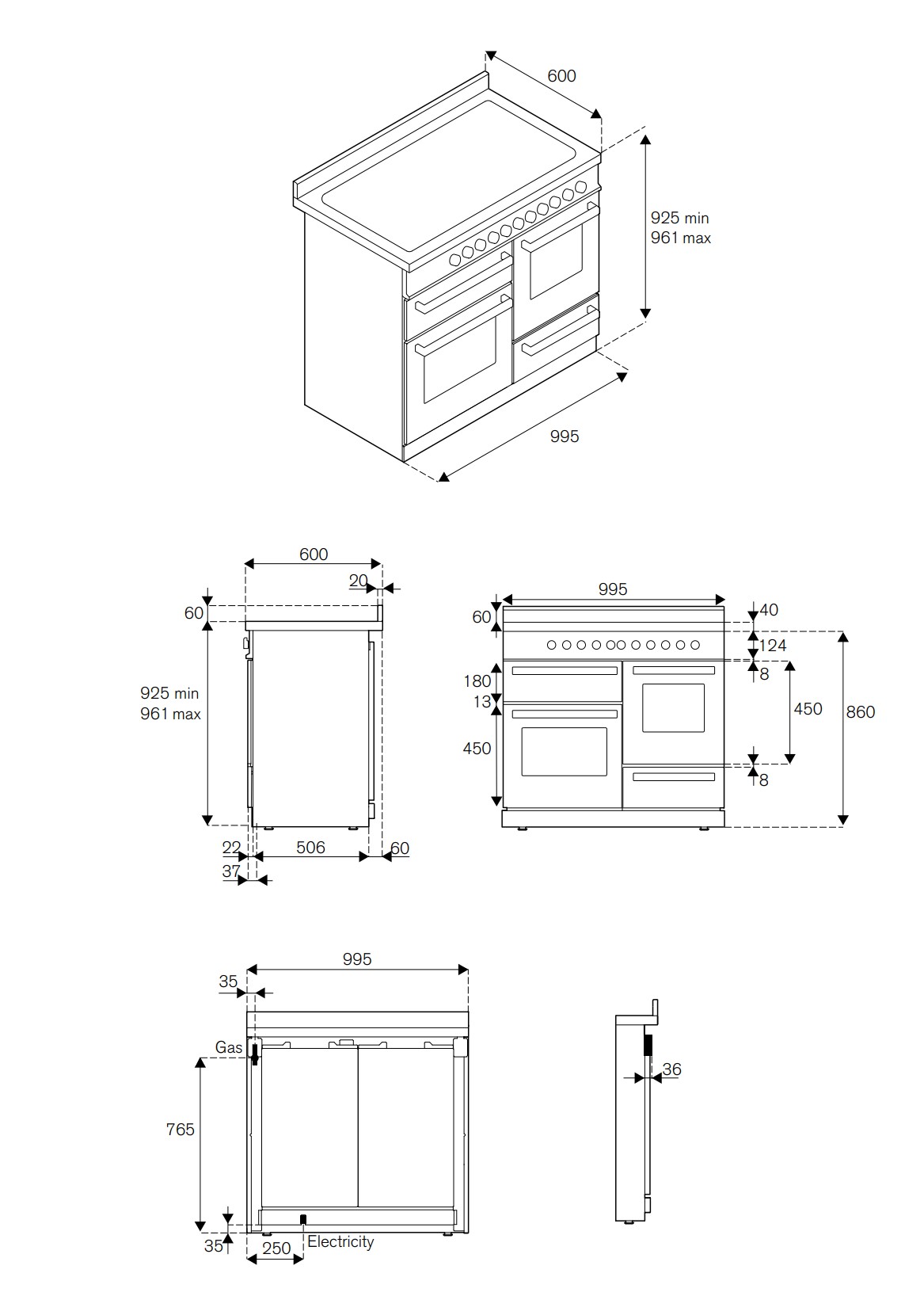 600

925 min
961 max

995

600

20

60

925 min
961 max

22

506

60

37

995

60

40

124

8

180

13

450

450

860

8

995

35

Gas

765

35

250

Electricity

36