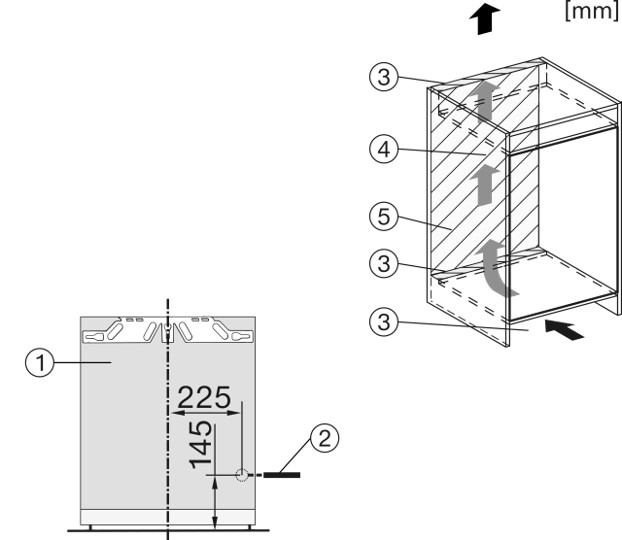 [mm]

3

4

5

3

3

1

225

145

2