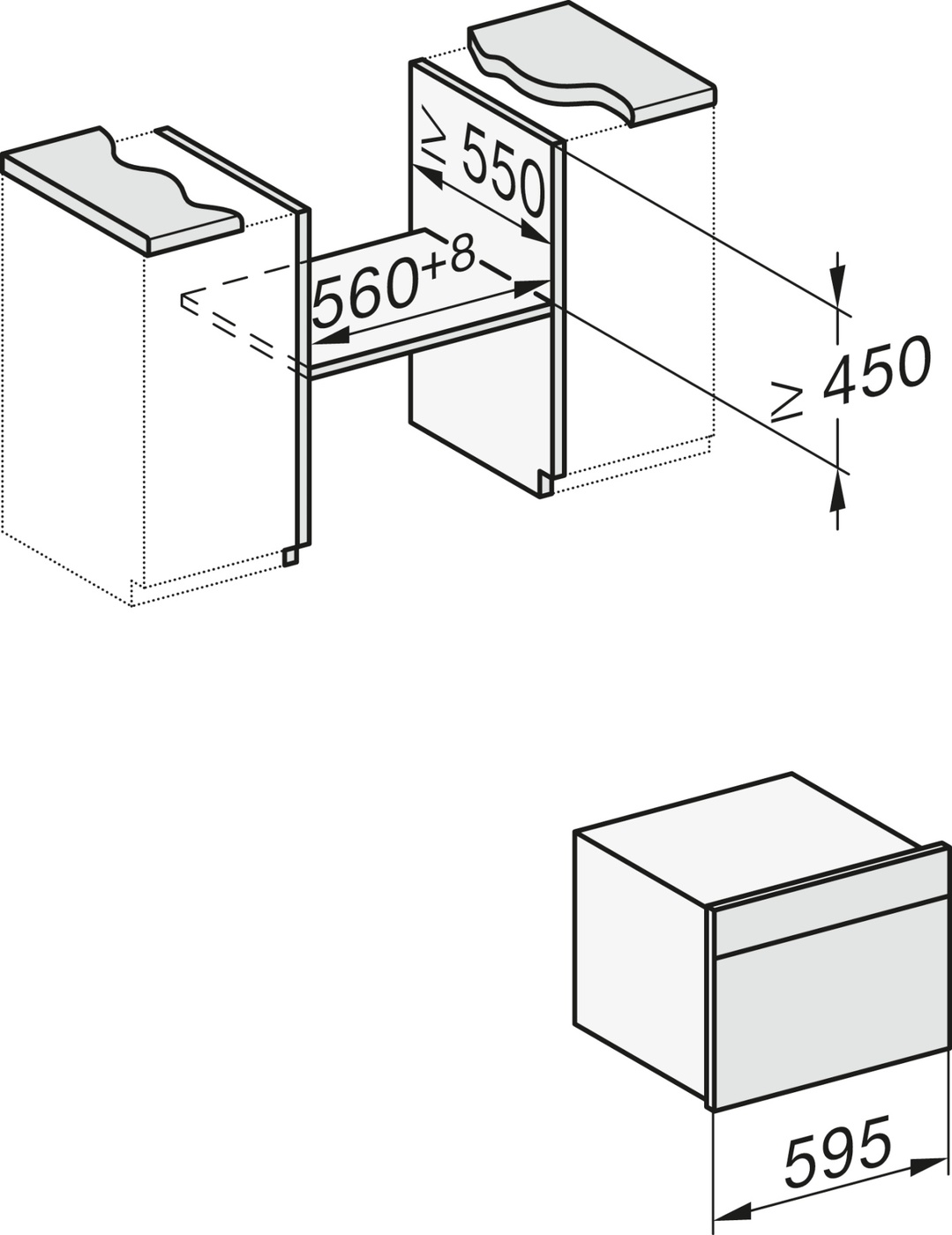 $\geq 550$

$560^{+8}$

$\geq 450$

595