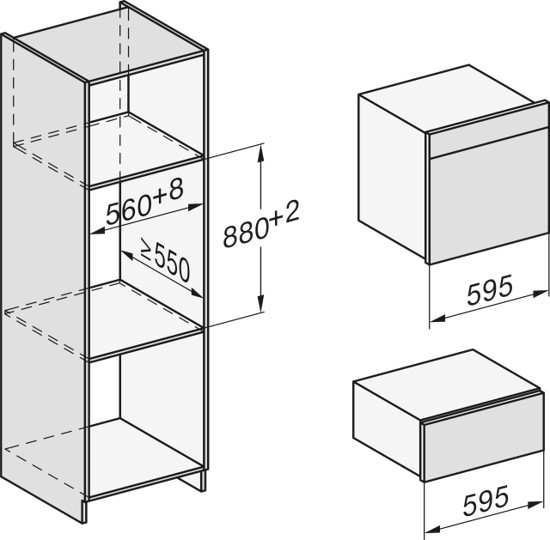 560+8

≥550

880+2

595

595