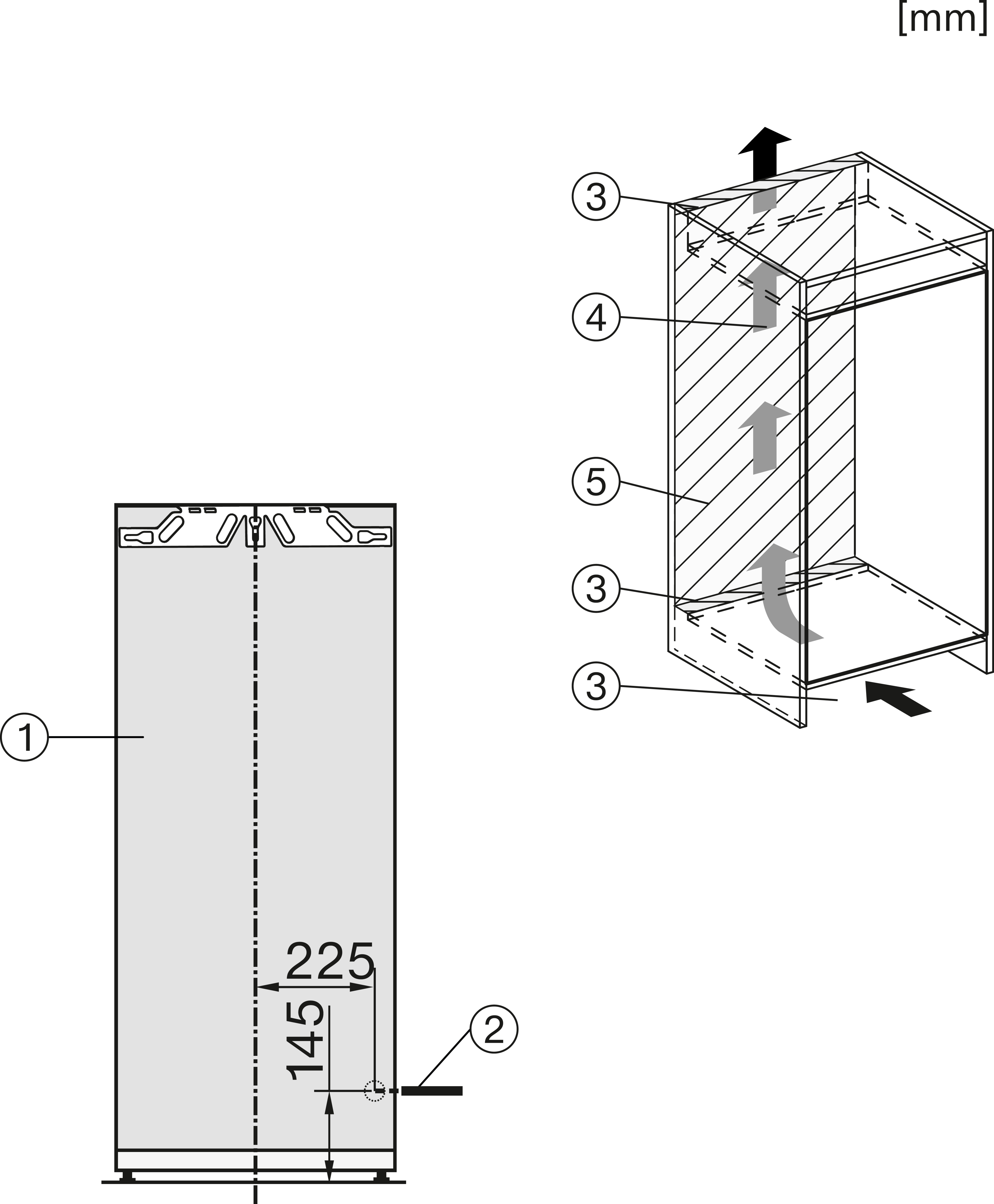 [mm]

3

4

5

3

3

1

225

145

2