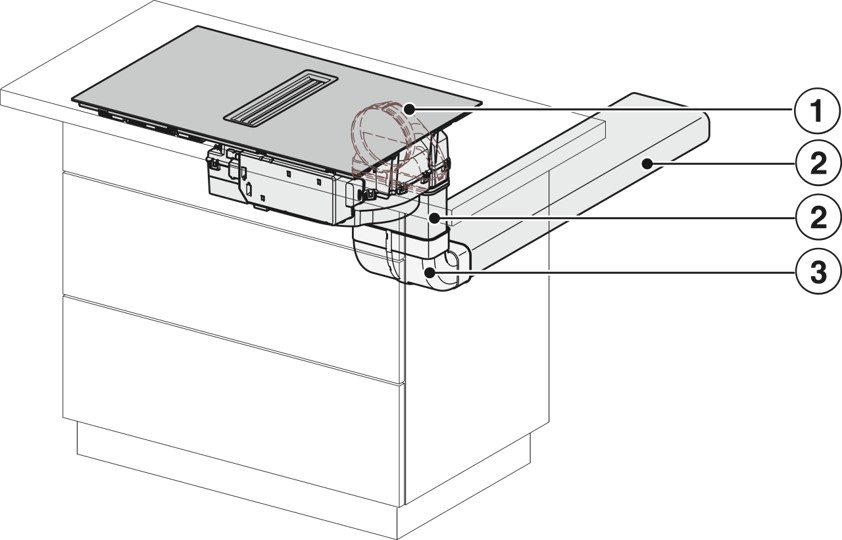 1
2
2
3