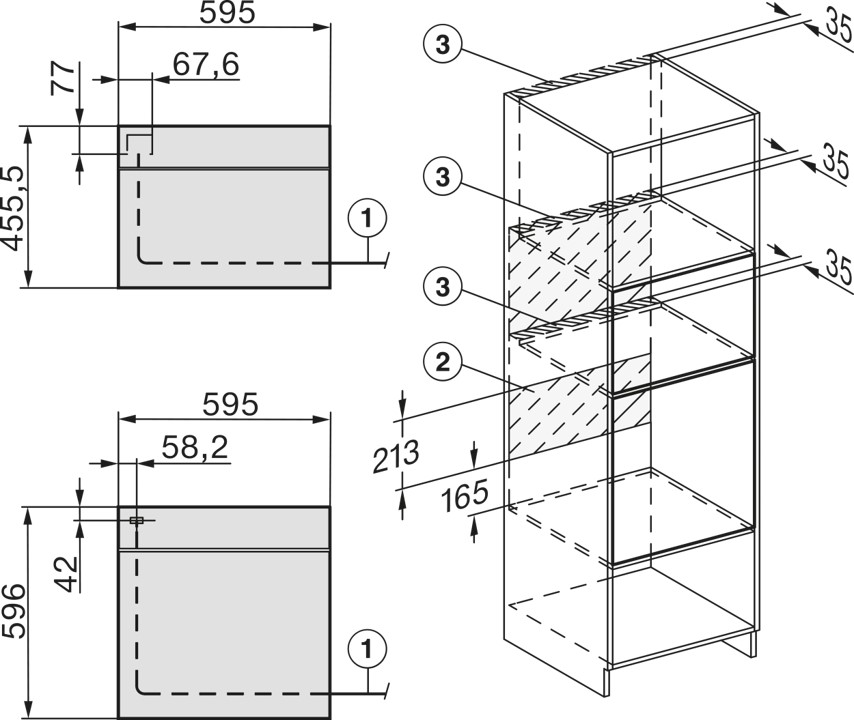 595
67,6
77
455,5
1

595
58,2
42
596
1

3
35
3
35
3
35
2
213
165