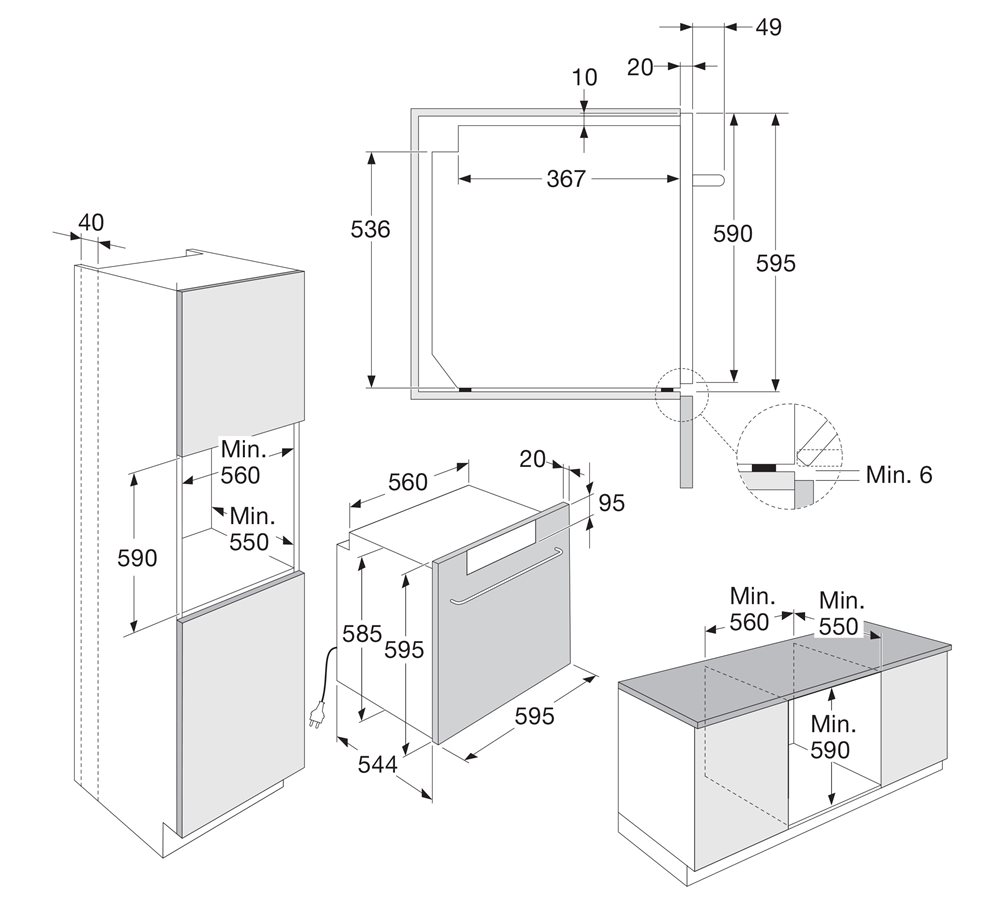 49
20
10
367
536
590
595
Min. 6
40
Min. 560
Min. 550
590
560
20
95
585
595
595
544
Min. 560
Min. 550
Min. 590