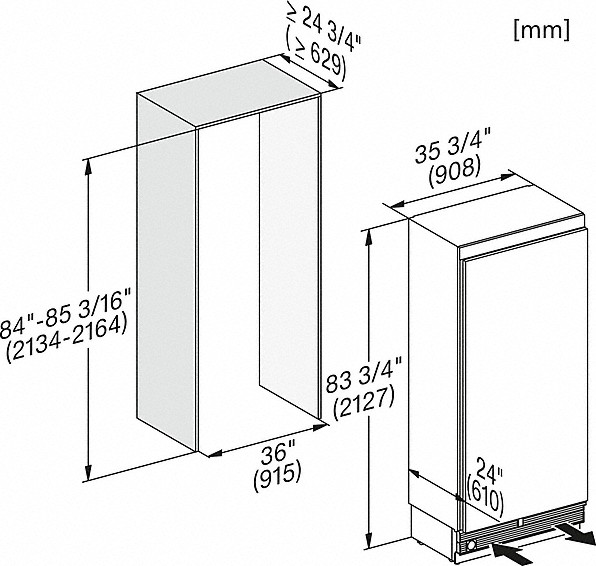 [mm]

≥ 24 3/4"
(≥ 629)

84"-85 3/16"
(2134-2164)

36"
(915)

35 3/4"
(908)

83 3/4"
(2127)

24"
(610)