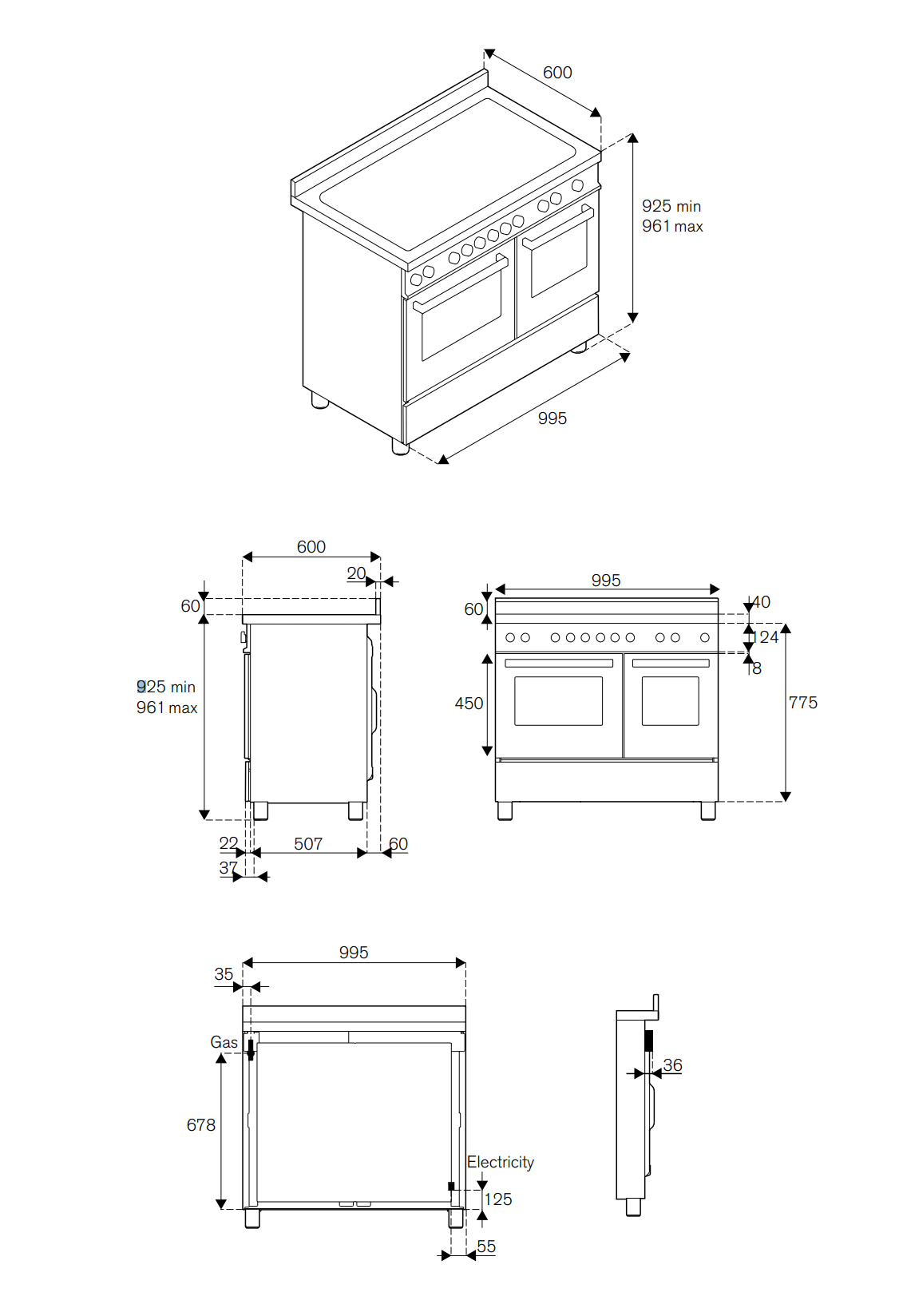 600
925 min
961 max
995

600
20
60
925 min
961 max
22
507
60
37

995
60
40
124
8
450
775

995
35
Gas
678
Electricity
125
55

36