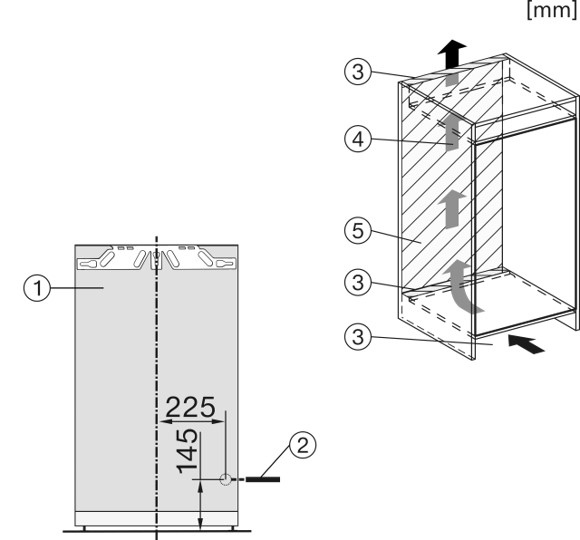 [mm]

3

4

5

3

3

1

225

145

2