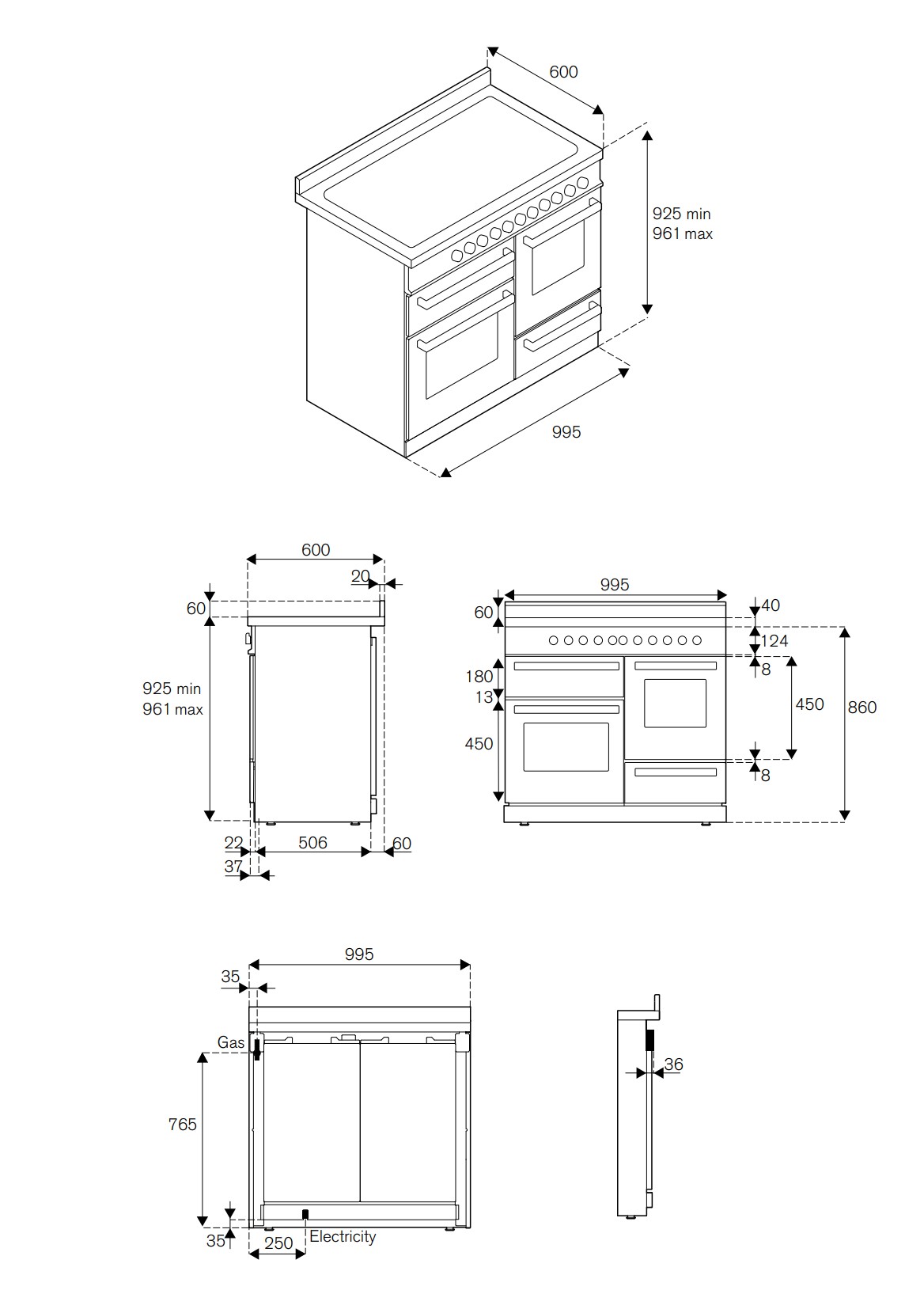 600
925 min
961 max
995

600
20
60
925 min
961 max
22
506
60
37

995
60
40
124
8
180
13
450
450
860
8

995
35
Gas
765
35
250
Electricity

36