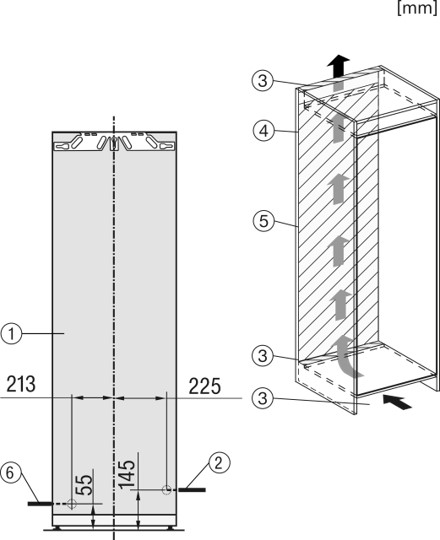 [mm]

3
4
5
1
3
213
225
3
6
55
145
2