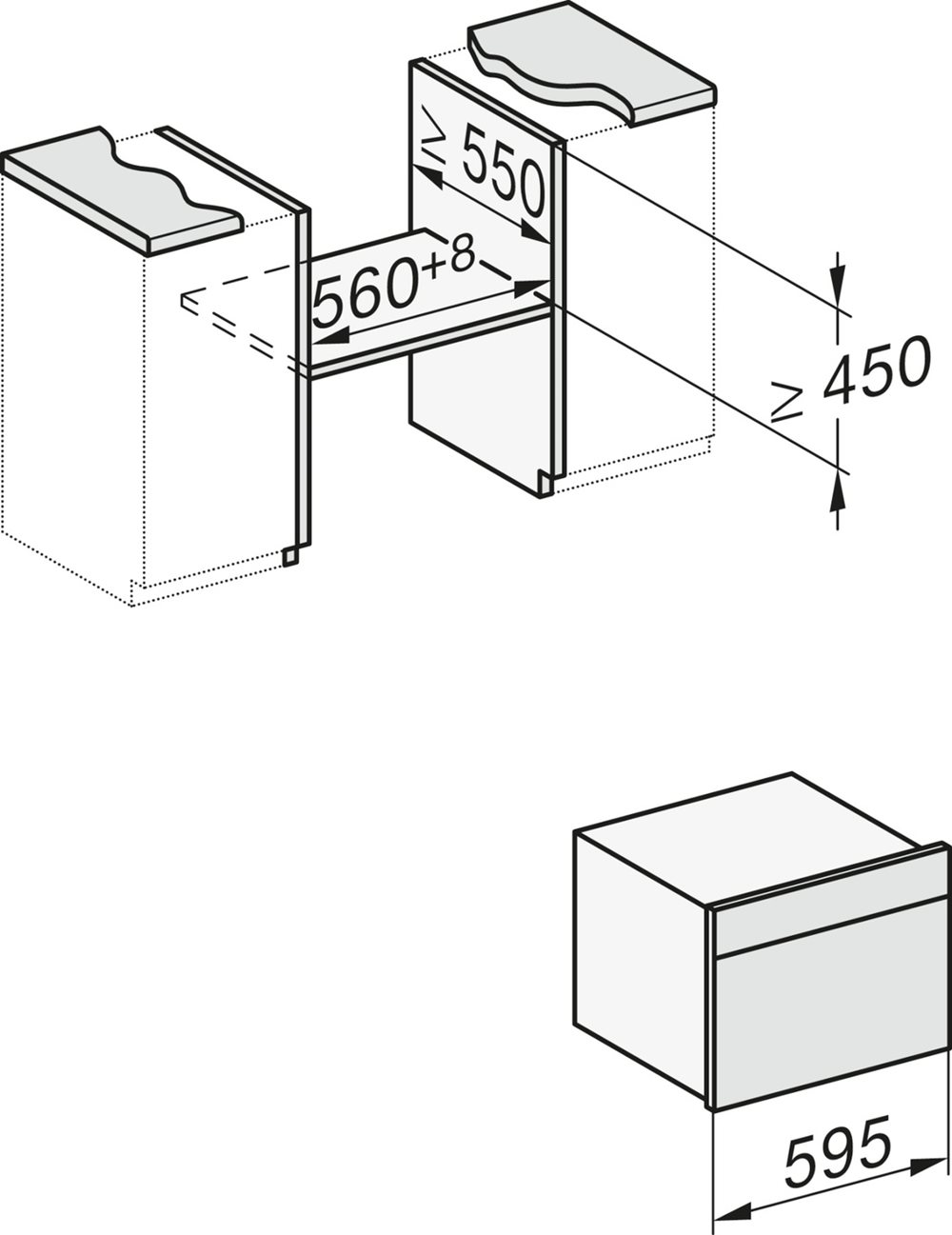 $\geq 550$

$560^{+8}$

$\geq 450$

595