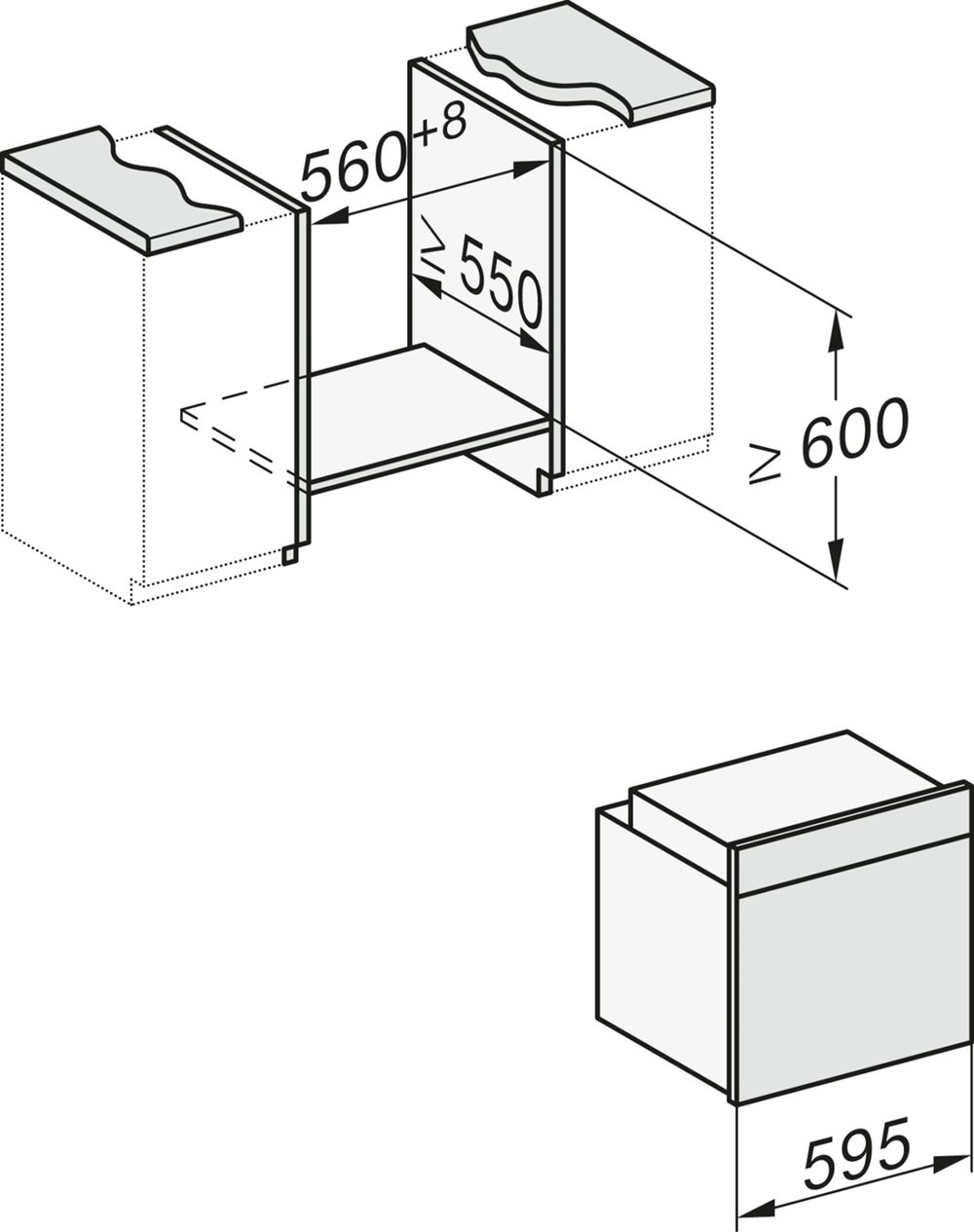 $560^{+8}$

$\geq 550$

$\geq 600$

595