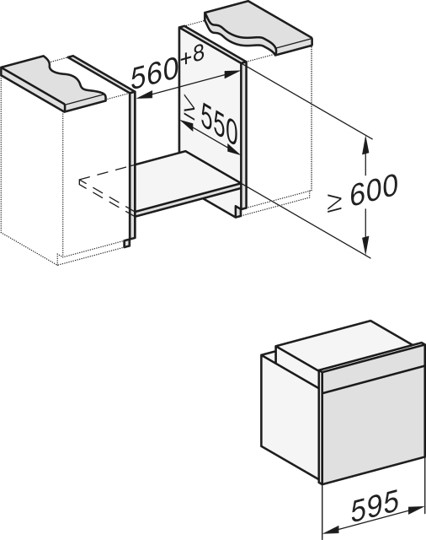 $560^{+8}$

$\geq 550$

$\geq 600$

595