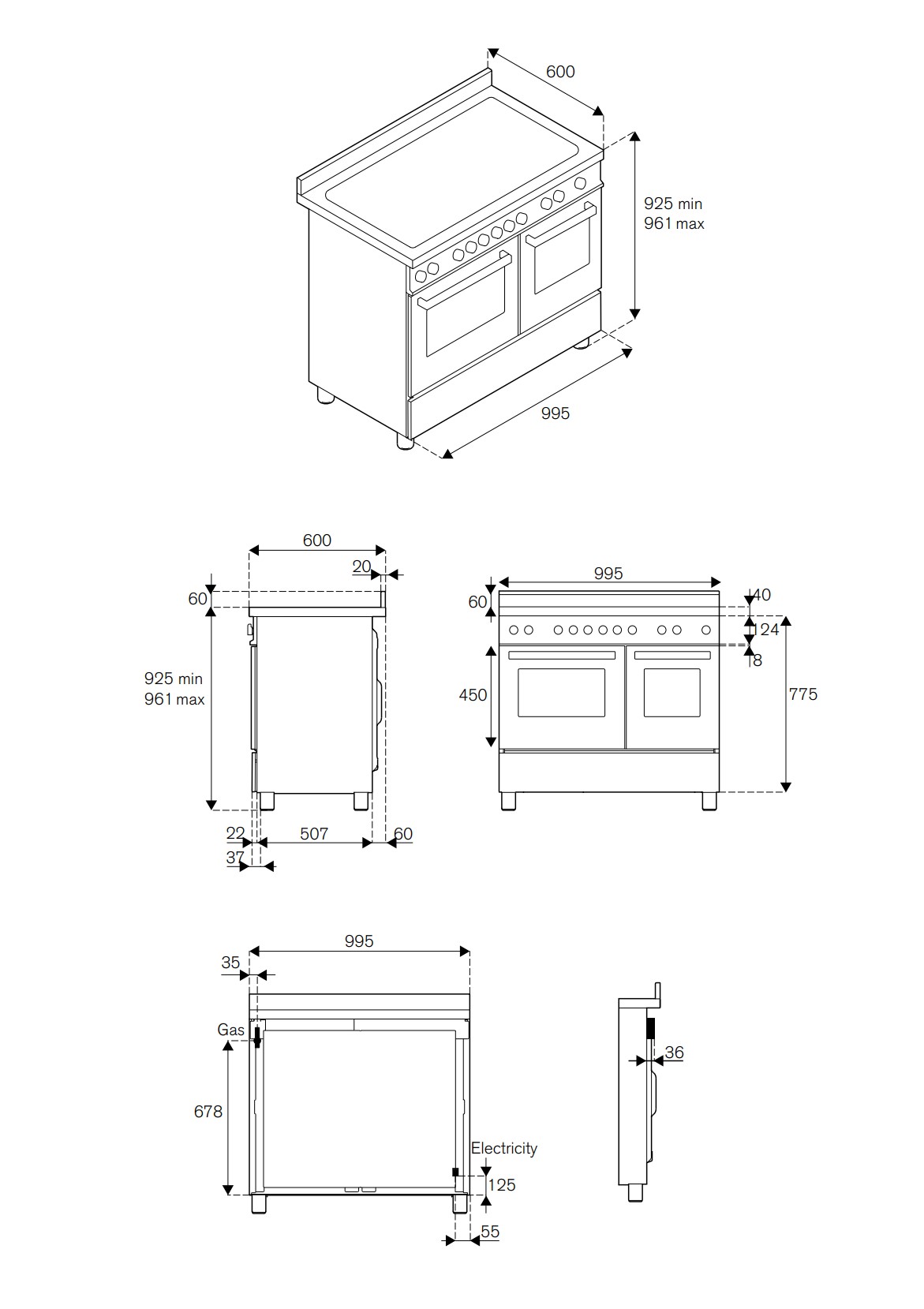 600

925 min
961 max

995

600

20

60

925 min
961 max

22

507

60

37

995

60

40

124

8

450

775

995

35

Gas

678

Electricity

125

55

36