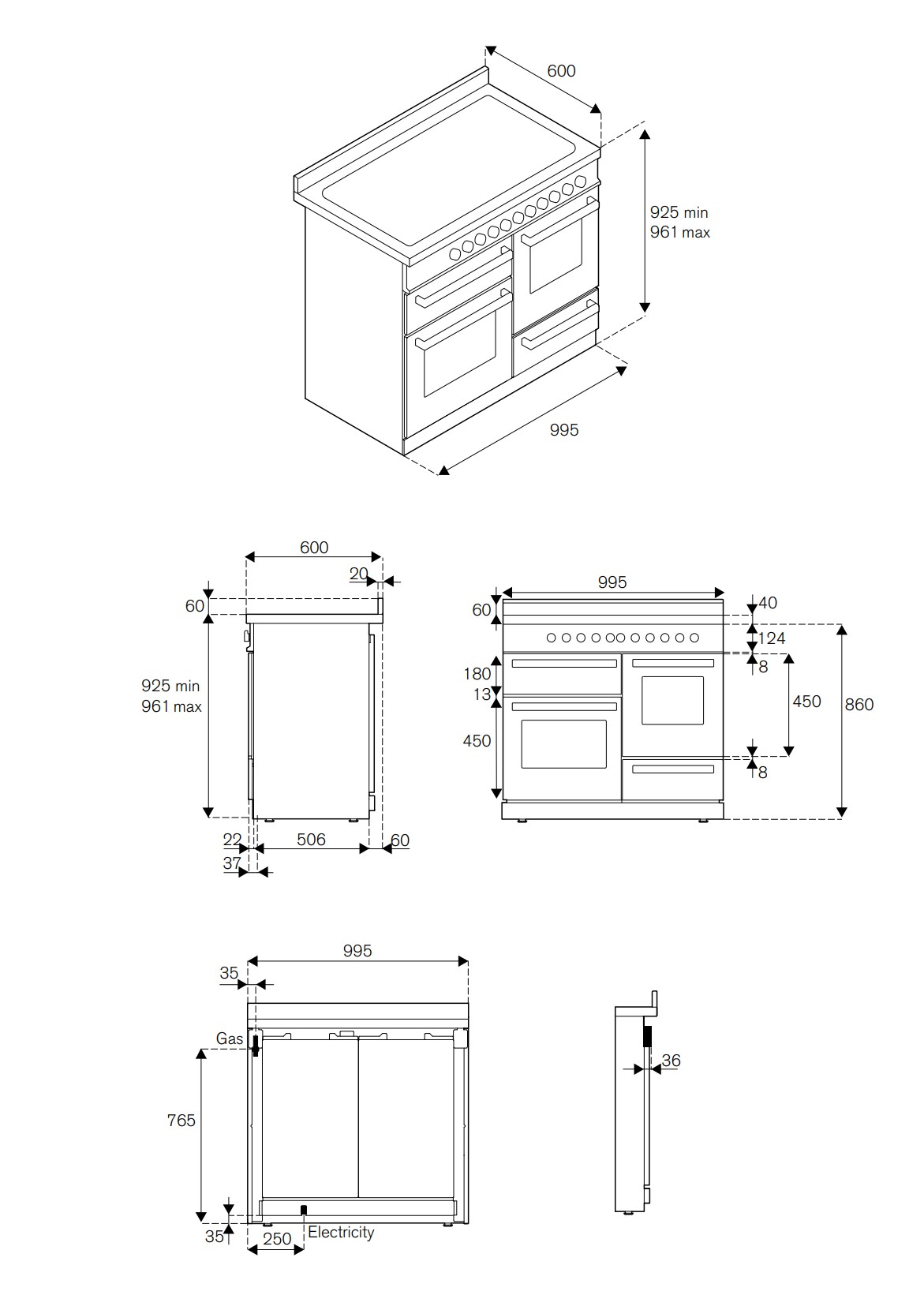 600

925 min
961 max

995

600

20

60

925 min
961 max

22

506

60

37

995

60

40

124

8

180

13

450

450

860

8

995

35

Gas

765

35

250

Electricity

36