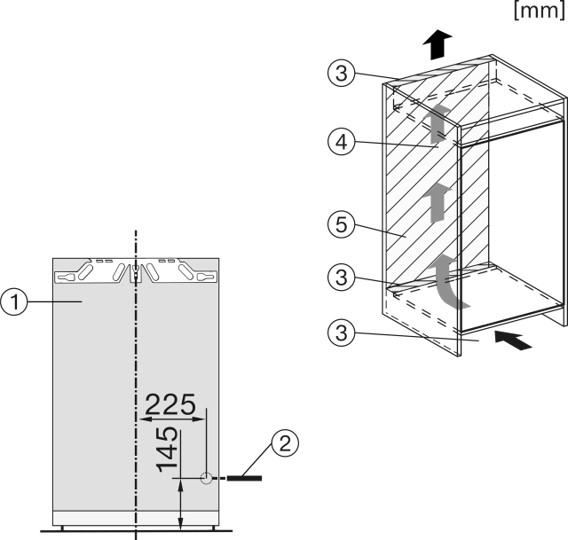 [mm]

3
4
5
3
3

1
225
145
2